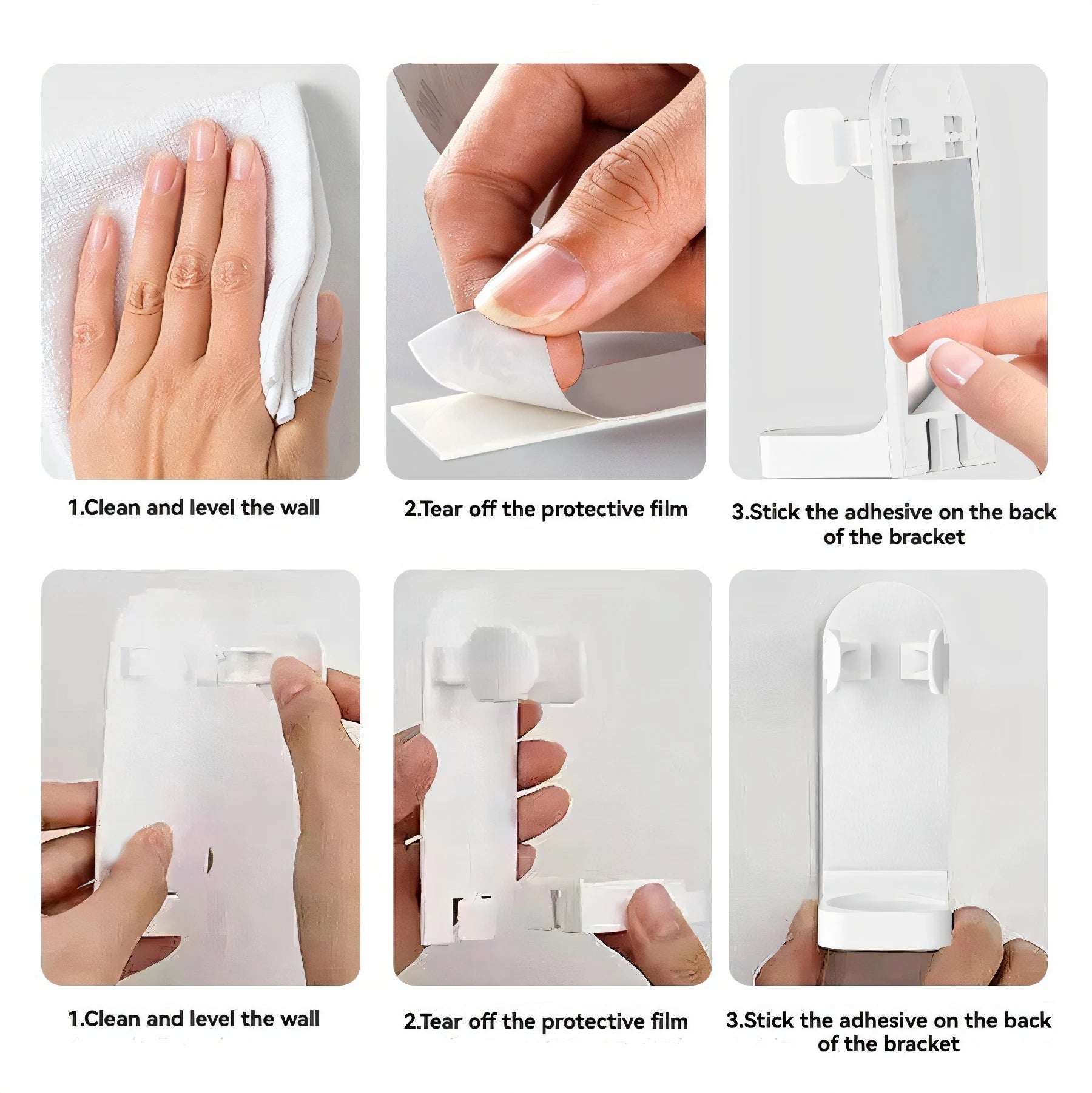 1.Clean and level the wall

2.Tear off the protective film

3.Stick the adhesive on the back of the bracket

1.Clean and level the wall

2.Tear off the protective film

3.Stick the adhesive on the back of the bracket